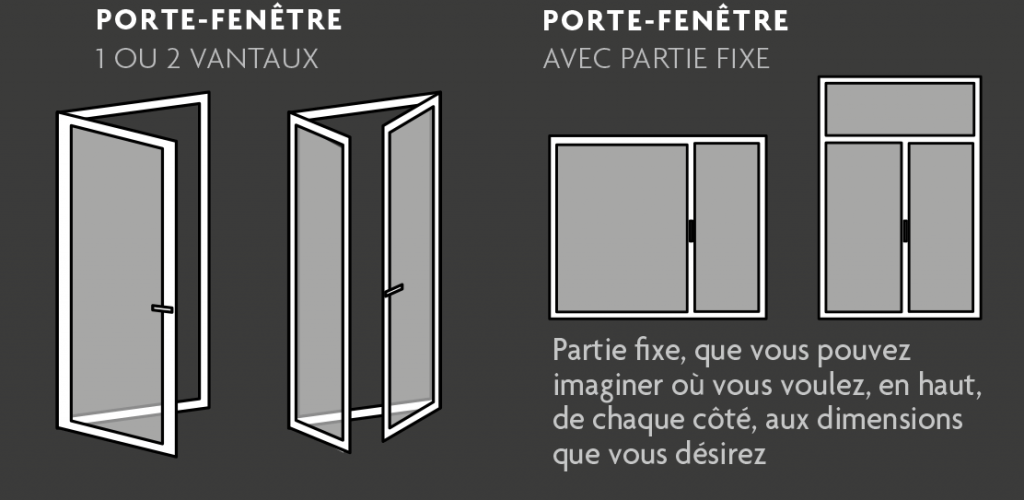 PORTE-FENÊTRE
1 OU 2 VANTAUX

PORTE-FENÊTRE
AVEC PARTIE FIXE

Partie fixe, que vous pouvez imaginer où vous voulez, en haut, de chaque côté, aux dimensions que vous désirez